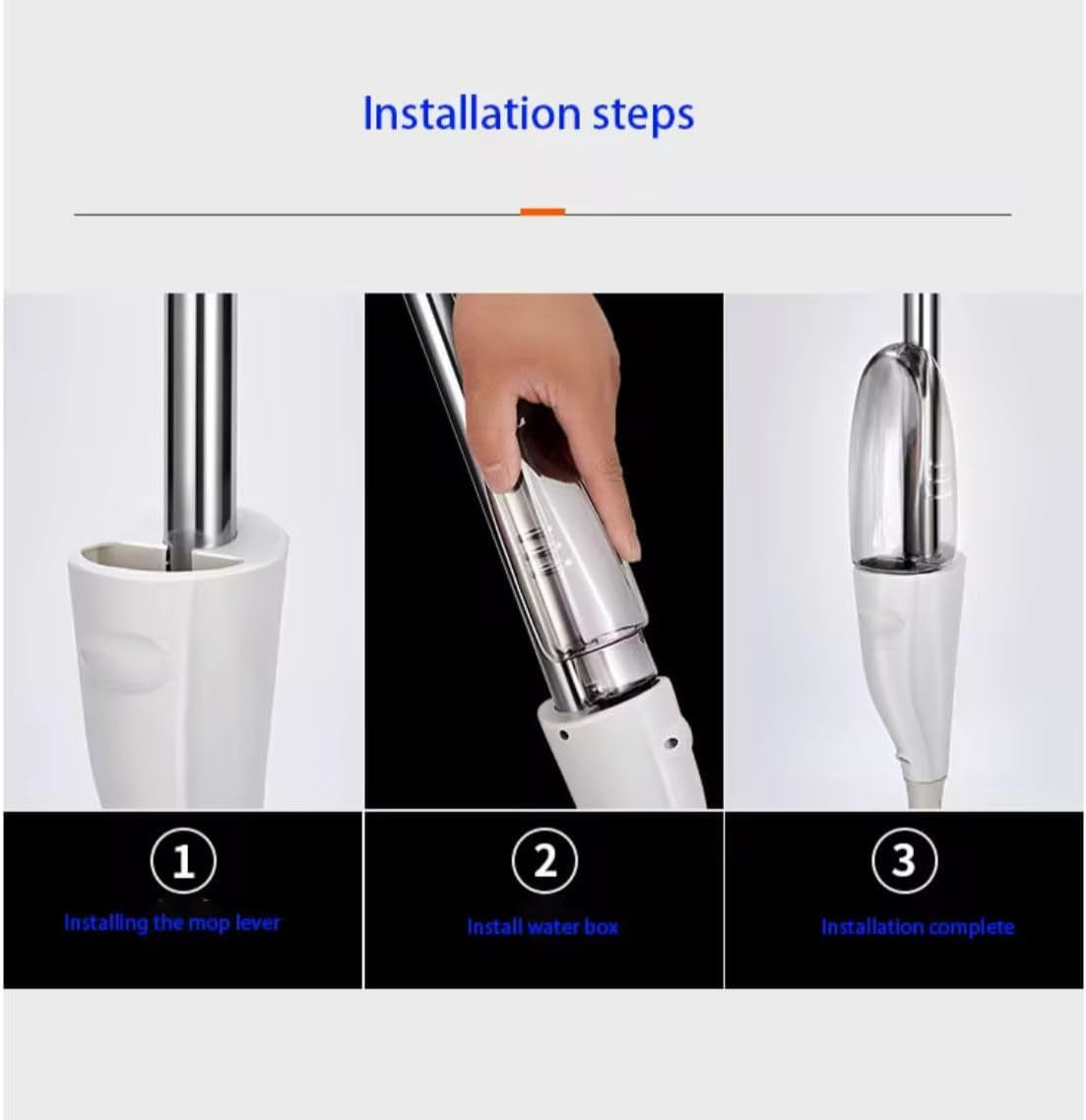 Installation steps

1
Installing the mop lever

2
Install water box

3
Installation complete